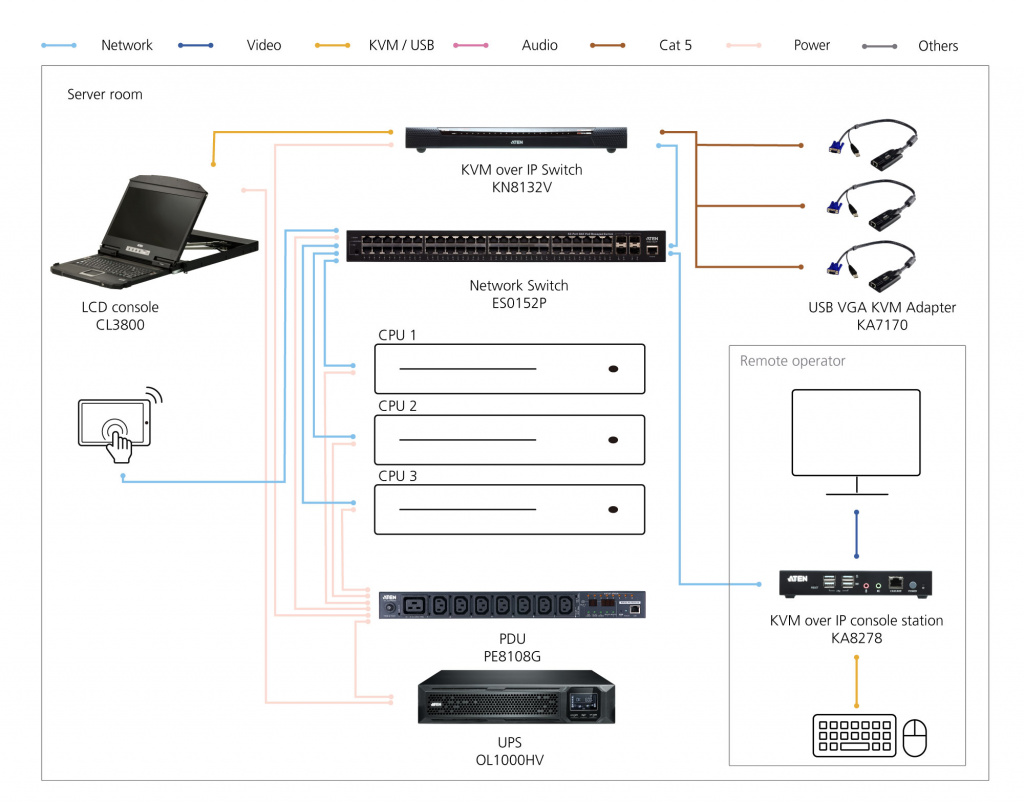 Network Video KVM / USB Audio Cat 5 Power Others

Server room

ATEN

KVM over IP Switch
KN8132V

LCD console
CL3800

ATEN

Network Switch
ES0152P

USB VGA KVM Adapter
KA7170

CPU 1

CPU 2

CPU 3

Remote operator

ATEN

KVM over IP console station
KA8278

PDU
PE8108G

ATEN

UPS
OL1000HV