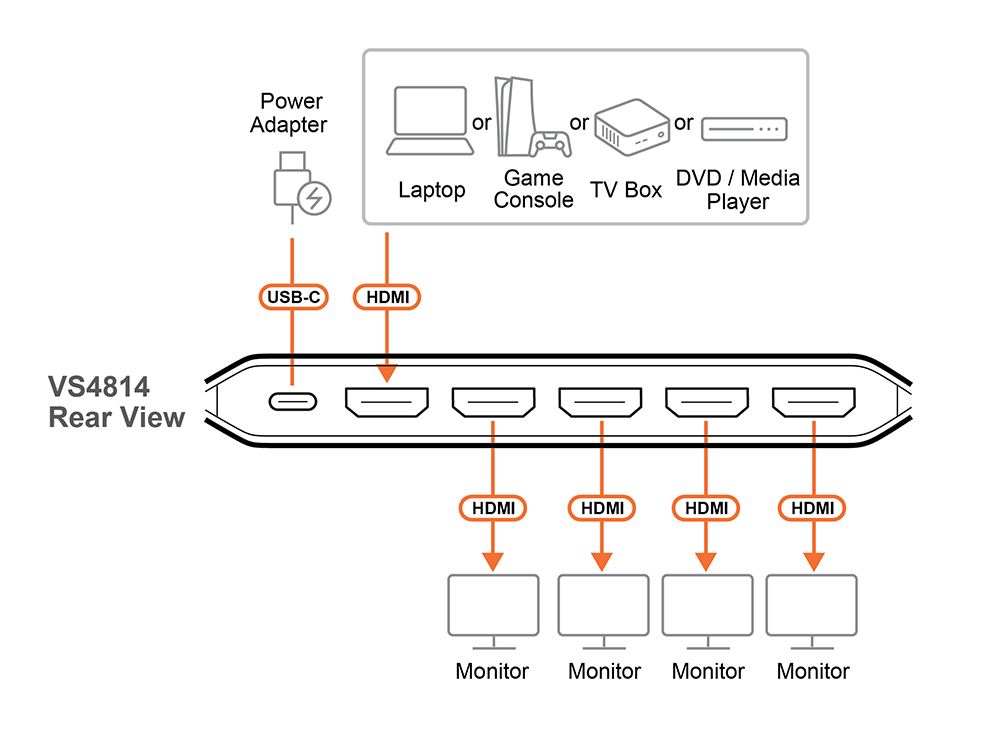 Power Adapter

Laptop or Game Console or TV Box or DVD / Media Player

USB-C

HDMI

VS4814 Rear View

HDMI HDMI HDMI HDMI

Monitor Monitor Monitor Monitor