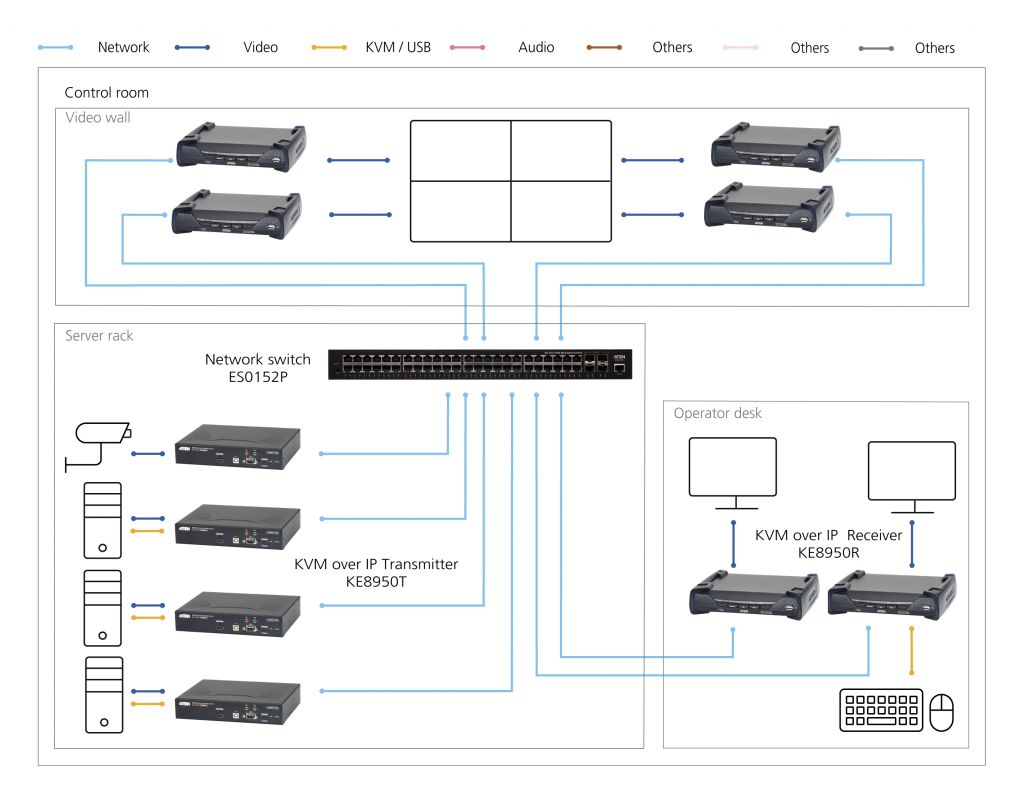 Network Video KVM / USB Audio Others Others Others

Control room

Video wall

Server rack

Network switch
ES0152P

KVM over IP Transmitter
KE8950T

Operator desk

KVM over IP Receiver
KE8950R