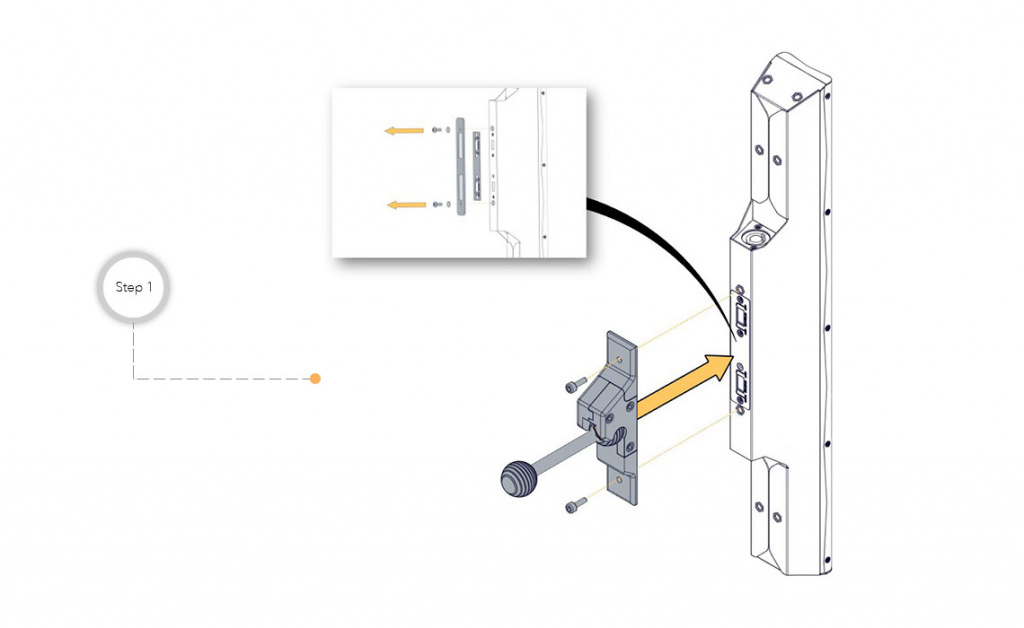 Step 1